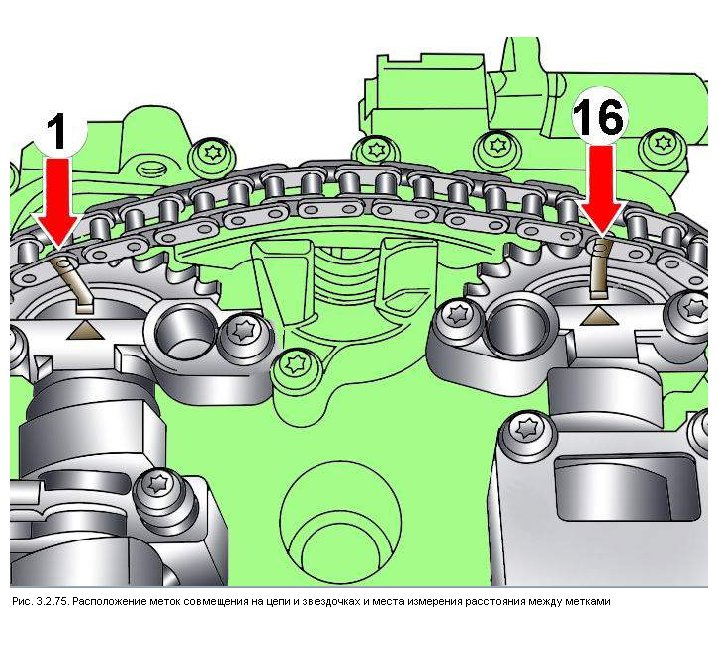 1

16

Рис. 3.2.75. Расположение меток совмещения на цепи и звездочках и места измерения расстояния между метками