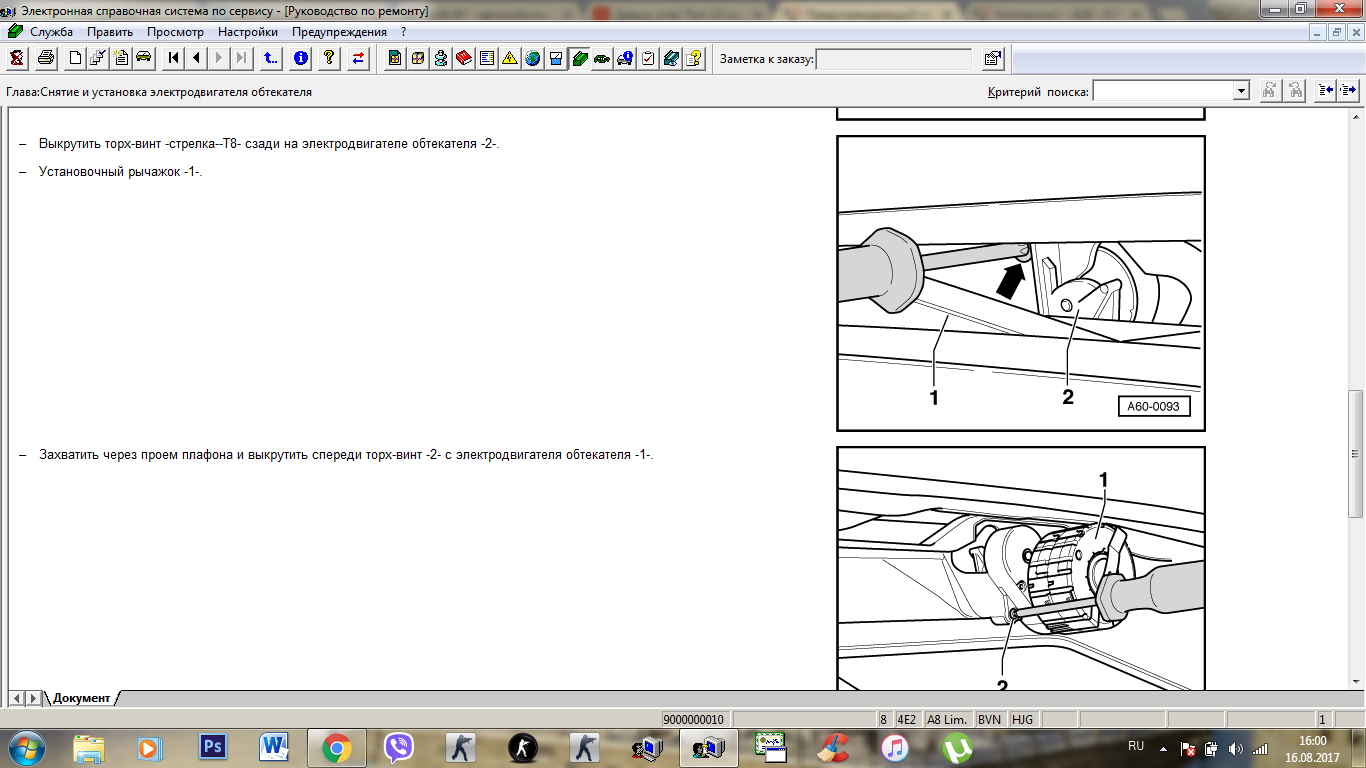 Электронная справочная система по сервису - [Руководство по ремонту]

Служба Править Просмотр Настройки Предупреждения ?

Заметка к заказу:

Глава:Снятие и установка электродвигателя обтекателя

Критерий поиска:

– Выкрутить торх-винт -стрелка--T8- сзади на электродвигателе обтекателя -2-.

– Установочный рычажок -1-.

1

2

A60-0093

– Захватить через проем плафона и выкрутить спереди торх-винт -2- с электродвигателя обтекателя -1-.

1

2

Документ

9000000010 8 4E2 A8 Lim. BVN HJG 1

RU 16:00 16.08.2017