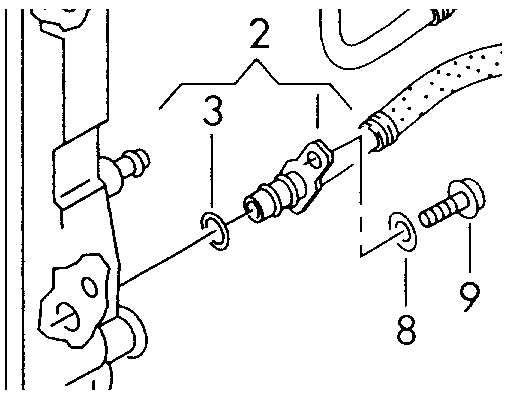 2
3
8
9