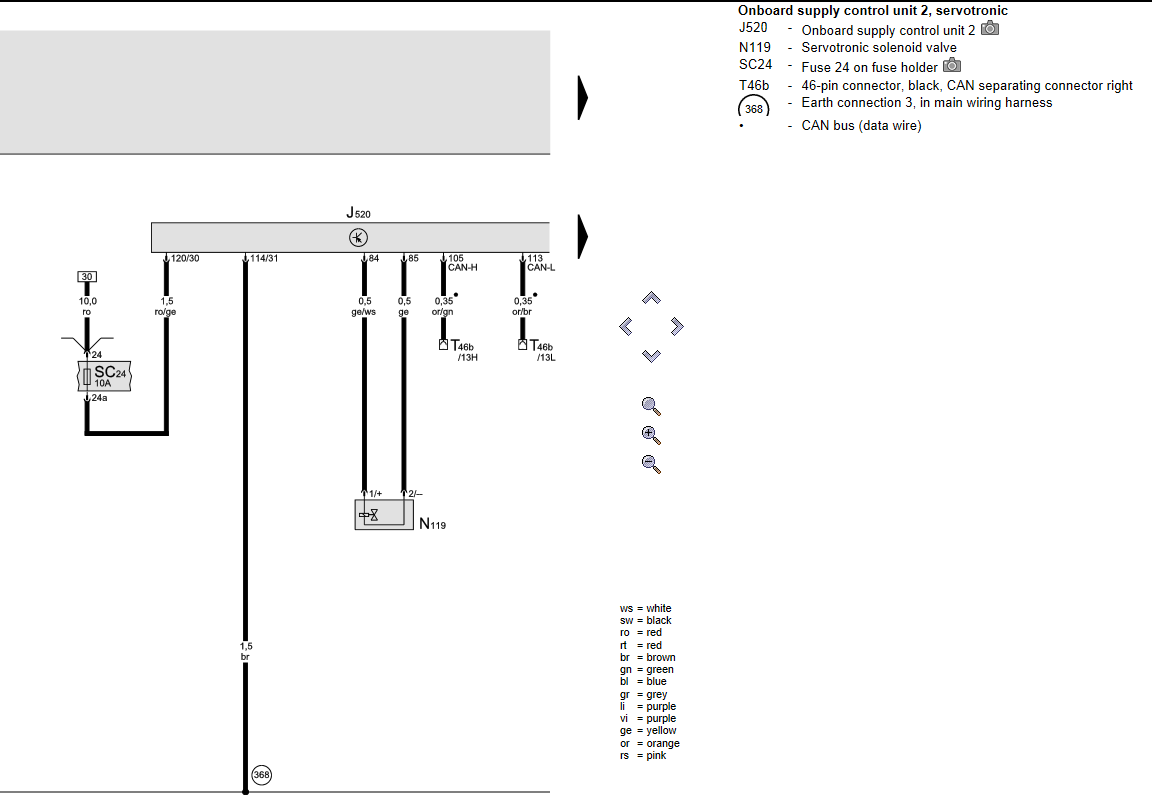 Onboard supply control unit 2, servotronic

J520 - Onboard supply control unit 2
N119 - Servotronic solenoid valve
SC24 - Fuse 24 on fuse holder
T46b - 46-pin connector, black, CAN separating connector right
368 - Earth connection 3, in main wiring harness
• - CAN bus (data wire)

J520

120/30
114/31
84
85
105 CAN-H
113 CAN-L

30
10,0 ro
1,5 ro/ge
0,5 ge/ws
0,5 ge
0,35 or/gn
0,35 or/br

24
SC24 10A
24a

T46b /13H
T46b /13L

1/+
2/–
N119

1,5 br

368

ws = white
sw = black
ro = red
rt = red
br = brown
gn = green
bl = blue
gr = grey
li = purple
vi = purple
ge = yellow
or = orange
rs = pink