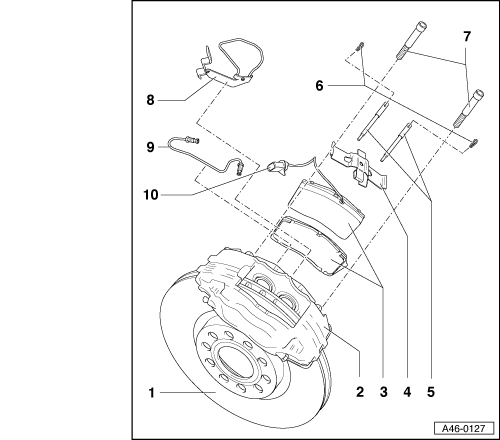 7
6
8
9
10
1
2
3
4
5
A46-0127