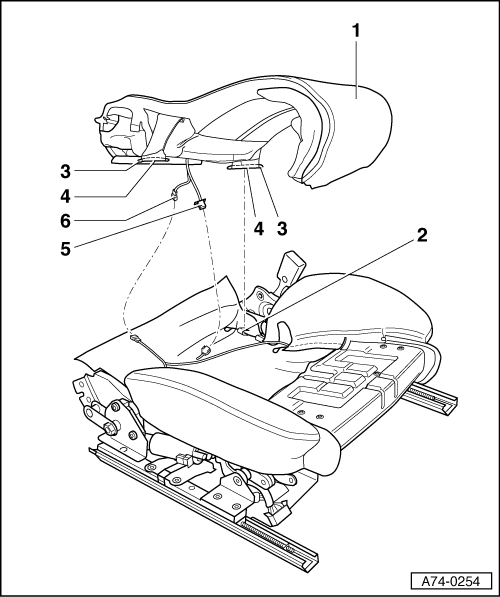 1
3
4
6
5
4
3
2
A74-0254