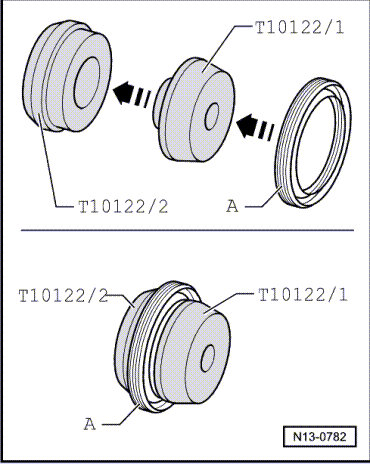 T10122/1

T10122/2

A

T10122/2

T10122/1

A

N13-0782