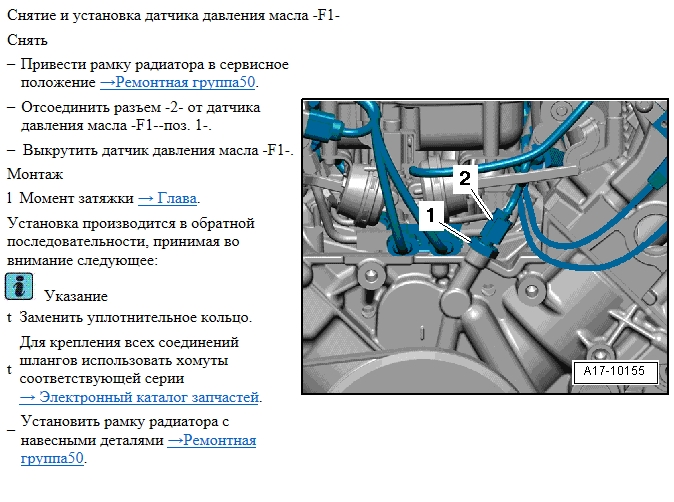 Снятие и установка датчика давления масла -F1-

Снять

– Привести рамку радиатора в сервисное положение →Ремонтная группа50.

– Отсоединить разъем -2- от датчика давления масла -F1--поз. 1-.

– Выкрутить датчик давления масла -F1-.

Монтаж

1 Момент затяжки → Глава.

Установка производится в обратной последовательности, принимая во внимание следующее:

Указание

t Заменить уплотнительное кольцо.

t Для крепления всех соединений шлангов использовать хомуты соответствующей серии → Электронный каталог запчастей.

– Установить рамку радиатора с навесными деталями →Ремонтная группа50.

2

1

A17-10155