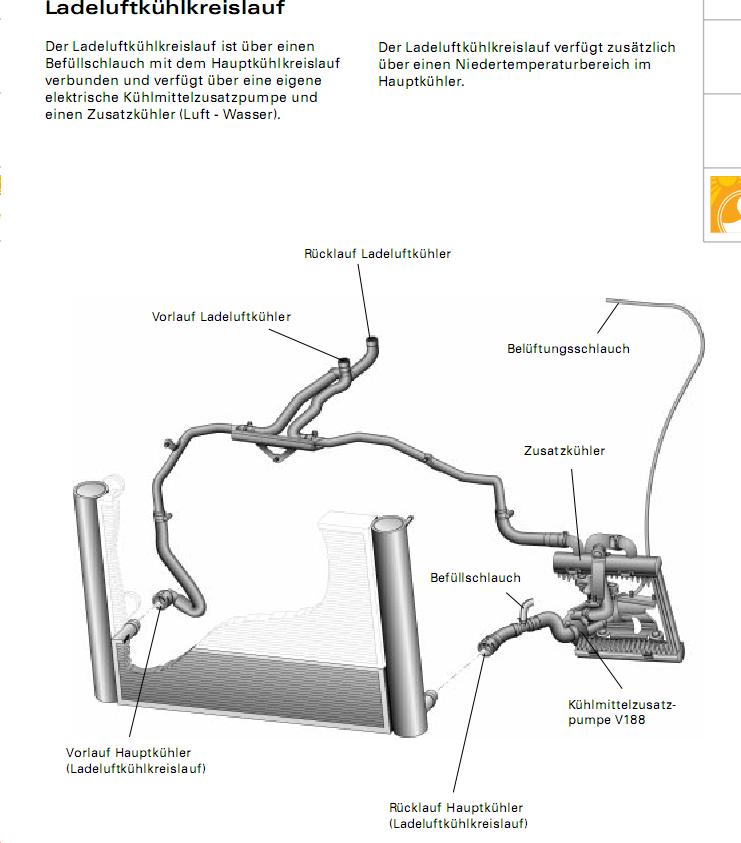 Ladeluftkühlkreislauf

Der Ladeluftkühlkreislauf ist über einen Befüllschlauch mit dem Hauptkühlkreislauf verbunden und verfügt über eine eigene elektrische Kühlmittelzusatzpumpe und einen Zusatzkühler (Luft - Wasser).

Der Ladeluftkühlkreislauf verfügt zusätzlich über einen Niedertemperaturbereich im Hauptkühler.

Rücklauf Ladeluftkühler

Vorlauf Ladeluftkühler

Belüftungsschlauch

Zusatzkühler

Befüllschlauch

Kühlmittelzusatzpumpe V188

Vorlauf Hauptkühler (Ladeluftkühlkreislauf)

Rücklauf Hauptkühler (Ladeluftkühlkreislauf)