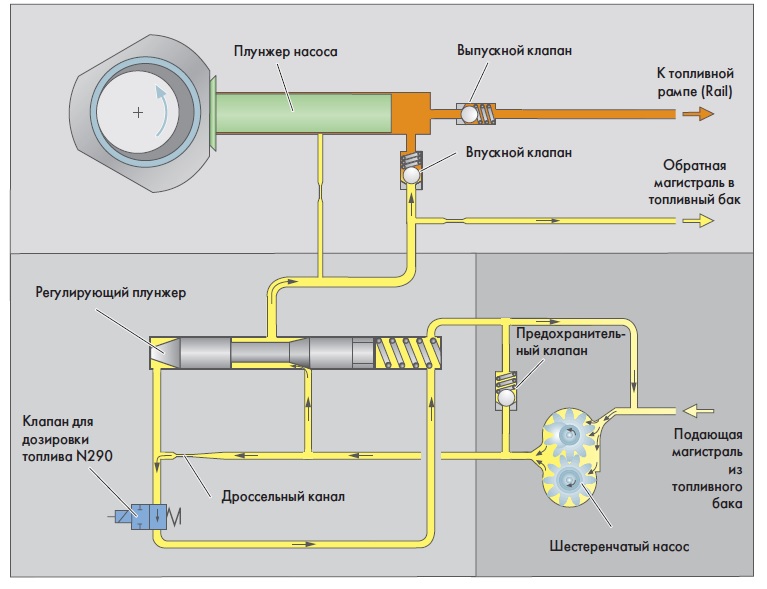 Плунжер насоса

Выпускной клапан

К топливной рампе (Rail)

Впускной клапан

Обратная магистраль в топливный бак

Регулирующий плунжер

Предохранительный клапан

Клапан для дозировки топлива N290

Дроссельный канал

Подающая магистраль из топливного бака

Шестеренчатый насос