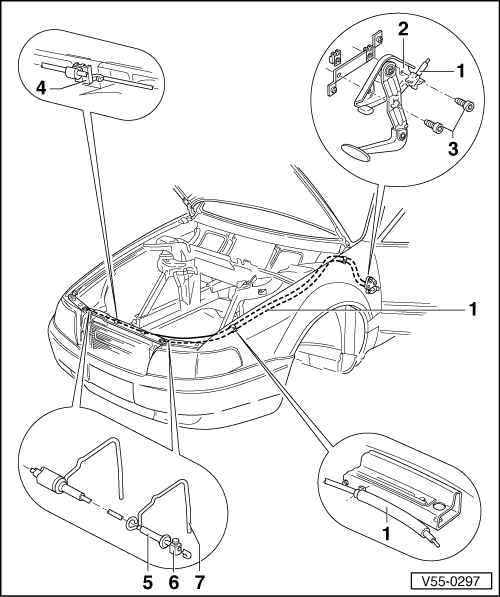 4

2

1

3

1

1

5 6 7

V55-0297