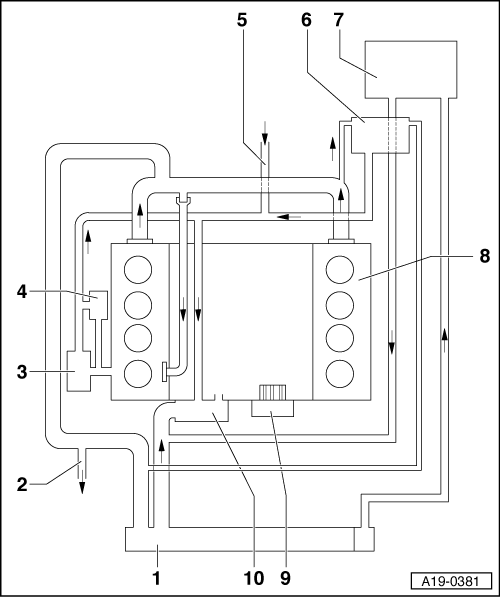 5
6
7
8
4
3
2
1
10
9
A19-0381