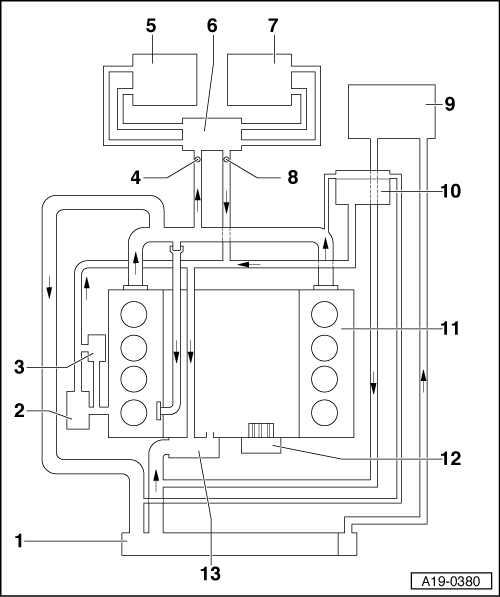 5
6
7
9
4
8
10
11
3
2
12
1
13
A19-0380