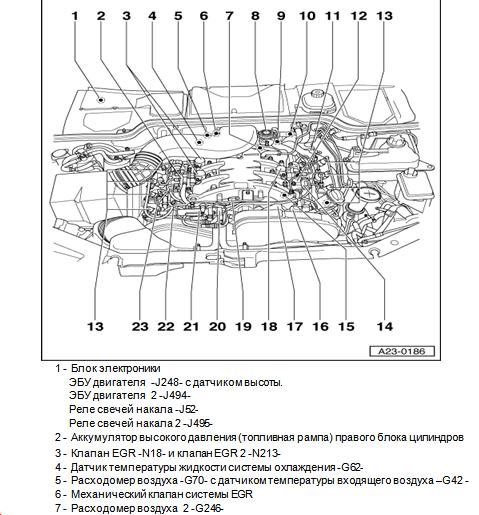 1 2 3 4 5 6 7 8 9 10 11 12 13

13 23 22 21 20 19 18 17 16 15 14

A23-0186

1 - Блок электроники
ЭБУ двигателя -J248- с датчиком высоты.
ЭБУ двигателя 2 -J494-
Реле свечей накала -J52-
Реле свечей накала 2 -J495-
2 - Аккумулятор высокого давления (топливная рампа) правого блока цилиндров
3 - Клапан EGR -N18- и клапан EGR 2 -N213-
4 - Датчик температуры жидкости системы охлаждения -G62-
5 - Расходомер воздуха -G70- с датчиком температуры входящего воздуха –G42 -
6 - Механический клапан системы EGR
7 - Расходомер воздуха 2 -G246-