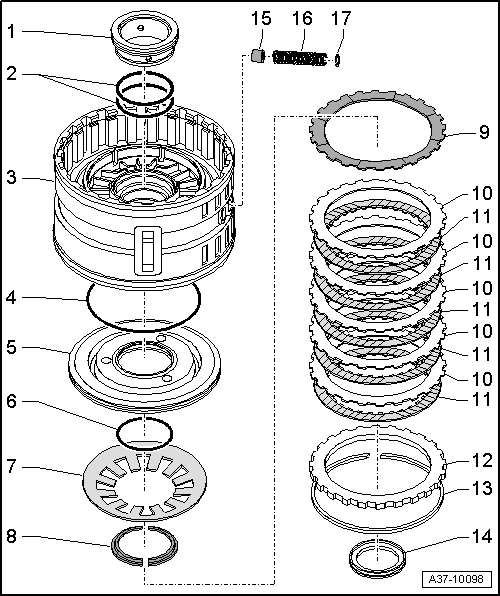 1
2
3
4
5
6
7
8
15 16 17
9
10
11
10
11
10
11
10
11
10
11
12
13
14
A37-10098