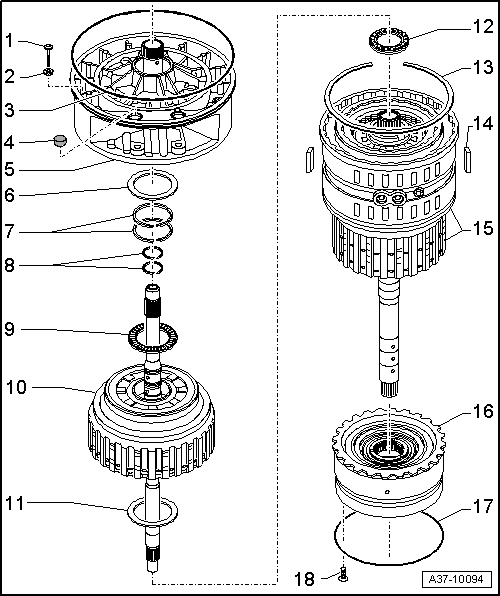 1
2
3
4
5
6
7
8
9
10
11
12
13
14
15
16
17
18
A37-10094