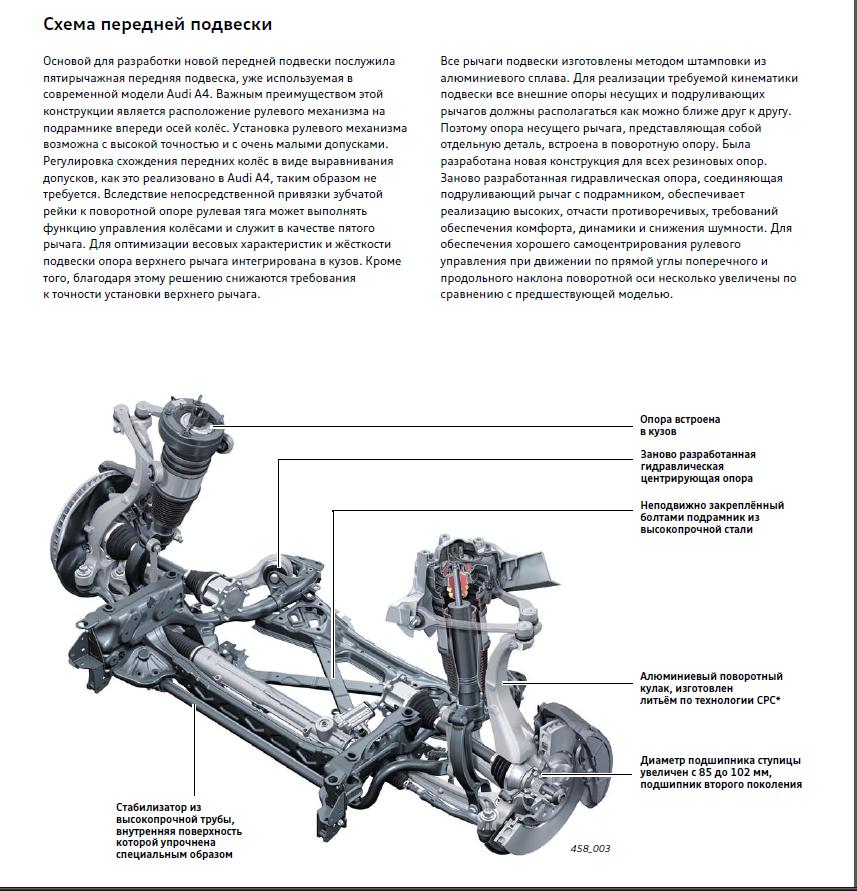 Схема передней подвески

Основой для разработки новой передней подвески послужила пятирычажная передняя подвеска, уже используемая в современной модели Audi A4. Важным преимуществом этой конструкции является расположение рулевого механизма на подрамнике впереди осей колёс. Установка рулевого механизма возможна с высокой точностью и с очень малыми допусками. Регулировка схождения передних колёс в виде выравнивания допусков, как это реализовано в Audi A4, таким образом не требуется. Вследствие непосредственной привязки зубчатой рейки к поворотной опоре рулевая тяга может выполнять функцию управления колёсами и служит в качестве пятого рычага. Для оптимизации весовых характеристик и жёсткости подвески опора верхнего рычага интегрирована в кузов. Кроме того, благодаря этому решению снижаются требования к точности установки верхнего рычага.

Все рычаги подвески изготовлены методом штамповки из алюминиевого сплава. Для реализации требуемой кинематики подвески все внешние опоры несущих и подруливающих рычагов должны располагаться как можно ближе друг к другу. Поэтому опора несущего рычага, представляющая собой отдельную деталь, встроена в поворотную опору. Была разработана новая конструкция для всех резиновых опор. Заново разработанная гидравлическая опора, соединяющая подруливающий рычаг с подрамником, обеспечивает реализацию высоких, отчасти противоречивых, требований обеспечения комфорта, динамики и снижения шумности. Для обеспечения хорошего самоцентрирования рулевого управления при движении по прямой углы поперечного и продольного наклона поворотной оси несколько увеличены по сравнению с предшествующей моделью.

Опора встроена в кузов

Заново разработанная гидравлическая центрирующая опора

Неподвижно закреплённый болтами подрамник из высокопрочной стали

Алюминиевый поворотный кулак, изготовлен литьём по технологии CPC*

Диаметр подшипника ступицы увеличен с 85 до 102 мм, подшипник второго поколения

Стабилизатор из высокопрочной трубы, внутренняя поверхность которой упрочнена специальным образом

458_003