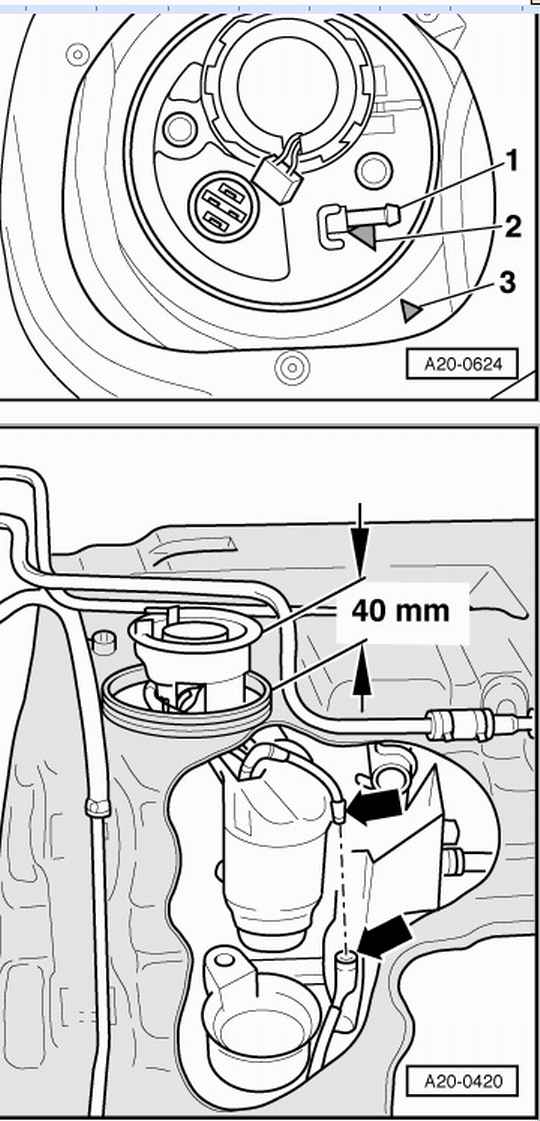 1
2
3
A20-0624

40 mm
A20-0420