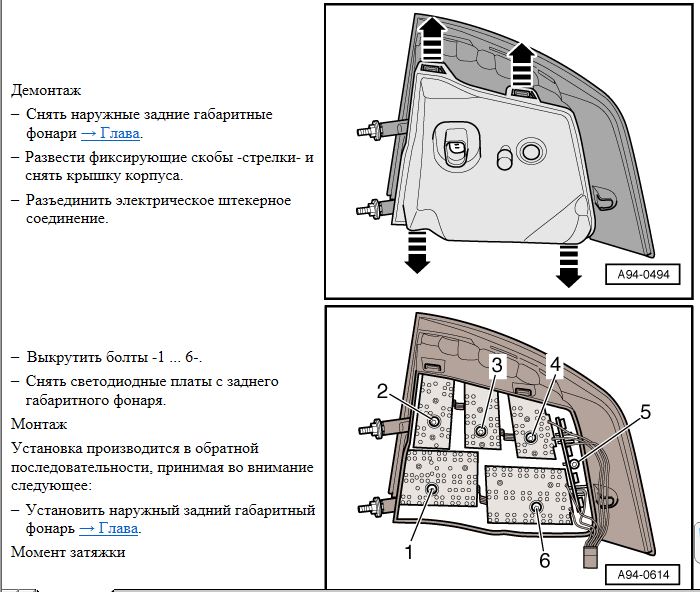 Демонтаж

– Снять наружные задние габаритные фонари → Глава.

– Развести фиксирующие скобы -стрелки- и снять крышку корпуса.

– Разъединить электрическое штекерное соединение.

A94-0494

– Выкрутить болты -1 ... 6-.

– Снять светодиодные платы с заднего габаритного фонаря.

Монтаж

Установка производится в обратной последовательности, принимая во внимание следующее:

– Установить наружный задний габаритный фонарь → Глава.

Момент затяжки

2
3
4
5
1
6
A94-0614