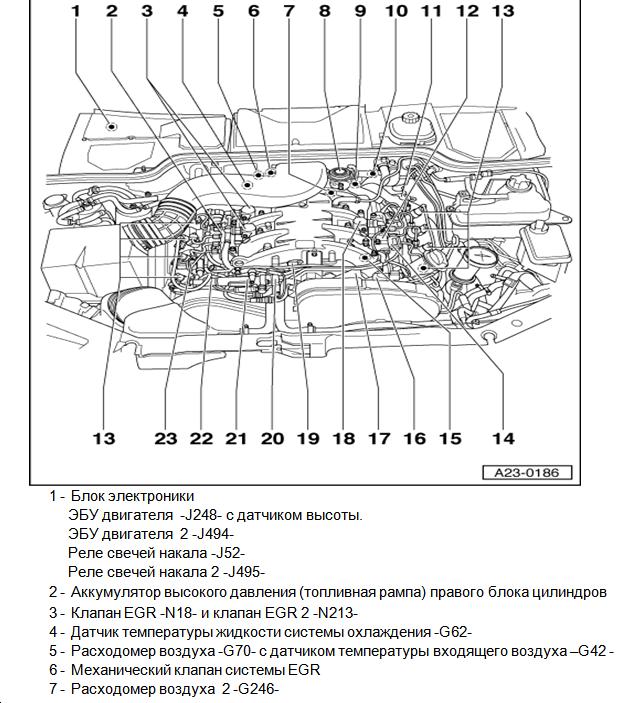 1 2 3 4 5 6 7 8 9 10 11 12 13

13 23 22 21 20 19 18 17 16 15 14

A23-0186

1 - Блок электроники
ЭБУ двигателя -J248- с датчиком высоты.
ЭБУ двигателя 2 -J494-
Реле свечей накала -J52-
Реле свечей накала 2 -J495-

2 - Аккумулятор высокого давления (топливная рампа) правого блока цилиндров

3 - Клапан EGR -N18- и клапан EGR 2 -N213-

4 - Датчик температуры жидкости системы охлаждения -G62-

5 - Расходомер воздуха -G70- с датчиком температуры входящего воздуха –G42 -

6 - Механический клапан системы EGR

7 - Расходомер воздуха 2 -G246-