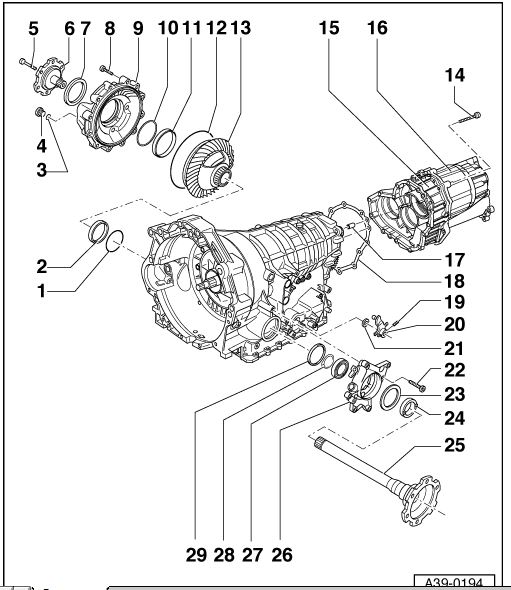 5 6 7 8 9 10 11 12 13 15 16

14

4

3

2

1

17

18

19

20

21

22

23

24

25

29 28 27 26

A39-0194