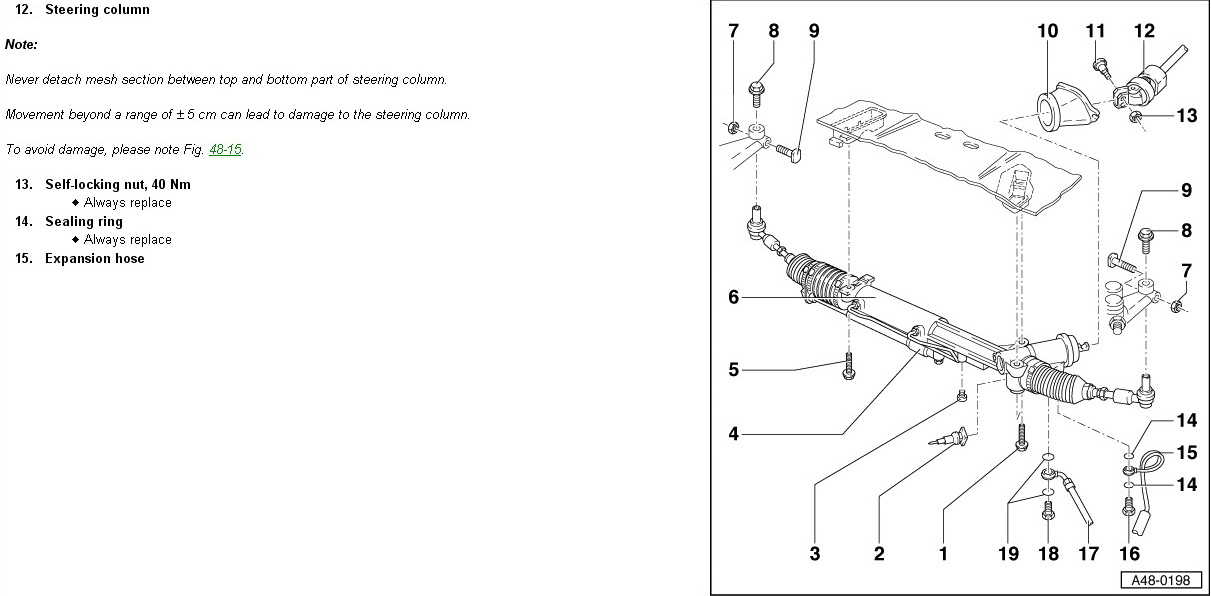 12. Steering column

Note:

Never detach mesh section between top and bottom part of steering column.

Movement beyond a range of ± 5 cm can lead to damage to the steering column.

To avoid damage, please note Fig. 48-15.

13. Self-locking nut, 40 Nm
◆ Always replace
14. Sealing ring
◆ Always replace
15. Expansion hose

7 8 9 10 11 12 13 9 8 7 6 5 4 14 15 14 3 2 1 19 18 17 16

A48-0198