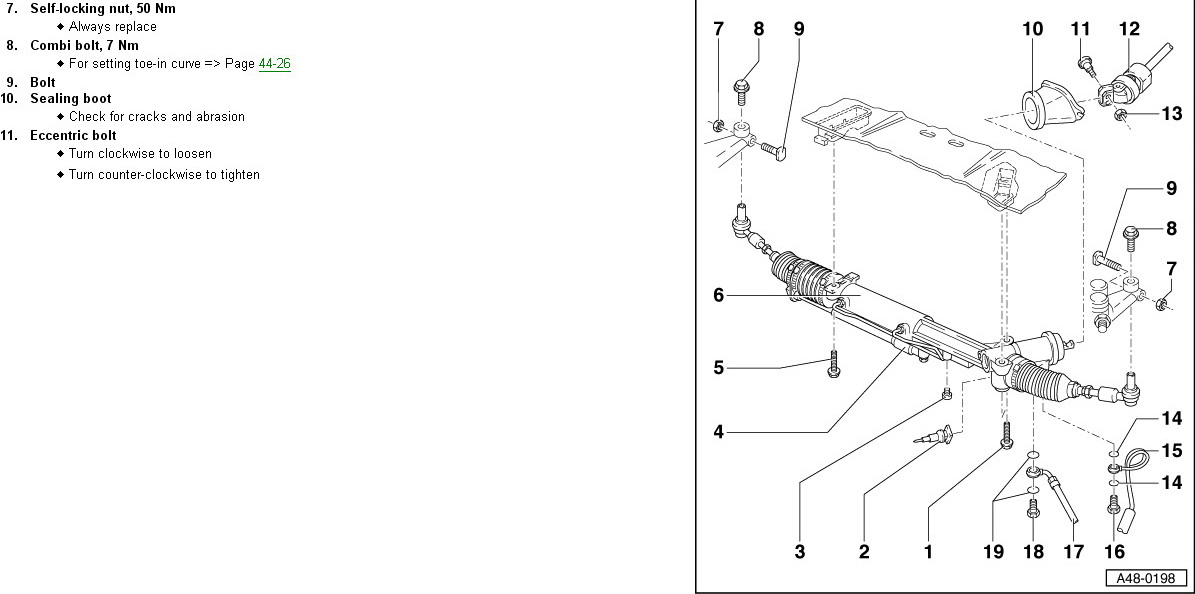 7. Self-locking nut, 50 Nm
◆ Always replace
8. Combi bolt, 7 Nm
◆ For setting toe-in curve => Page 44-26
9. Bolt
10. Sealing boot
◆ Check for cracks and abrasion
11. Eccentric bolt
◆ Turn clockwise to loosen
◆ Turn counter-clockwise to tighten

7 8 9 10 11 12 13 9 8 7 6 5 4 14 15 14 3 2 1 19 18 17 16

A48-0198