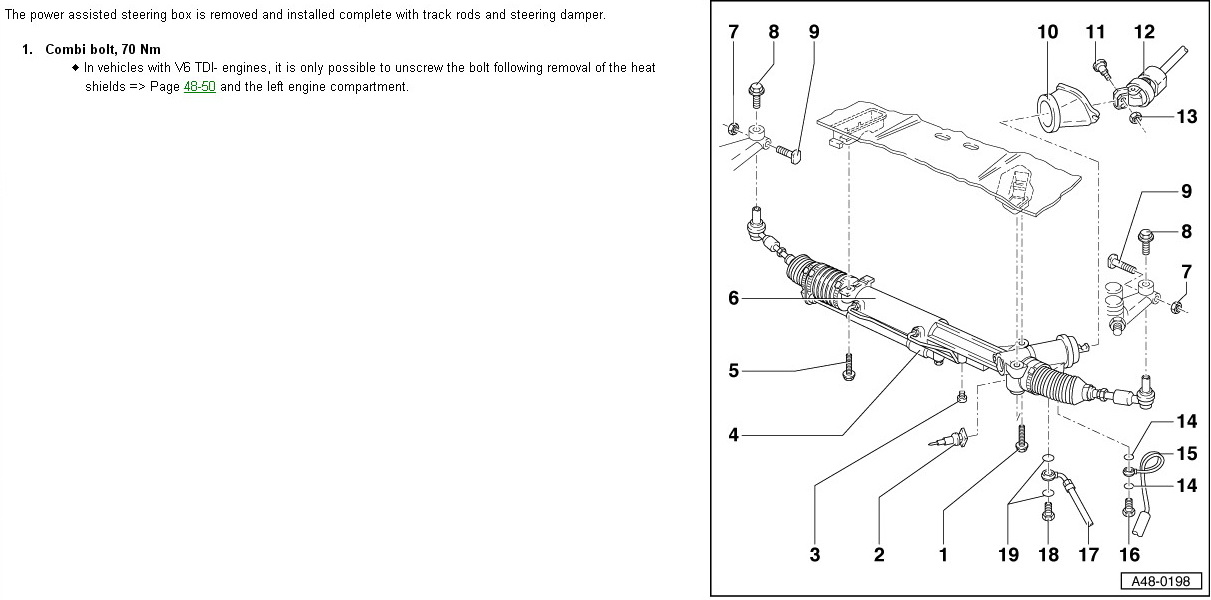 The power assisted steering box is removed and installed complete with track rods and steering damper.

1. Combi bolt, 70 Nm

◆ In vehicles with V6 TDI- engines, it is only possible to unscrew the bolt following removal of the heat shields => Page 48-50 and the left engine compartment.

7 8 9 10 11 12 13 9 8 7 6 5 4 14 15 14 3 2 1 19 18 17 16

A48-0198