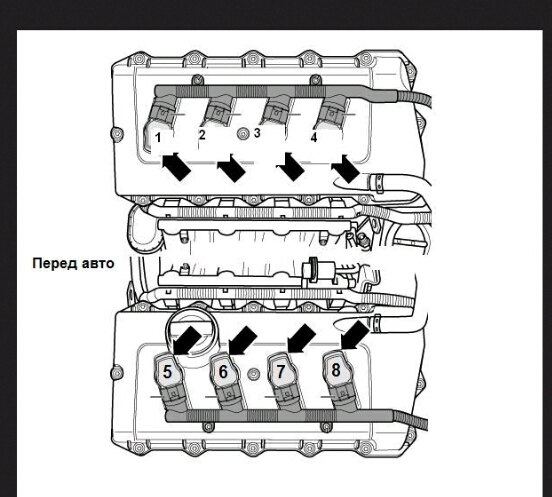 1
2
3
4
Перед авто
5
6
7
8