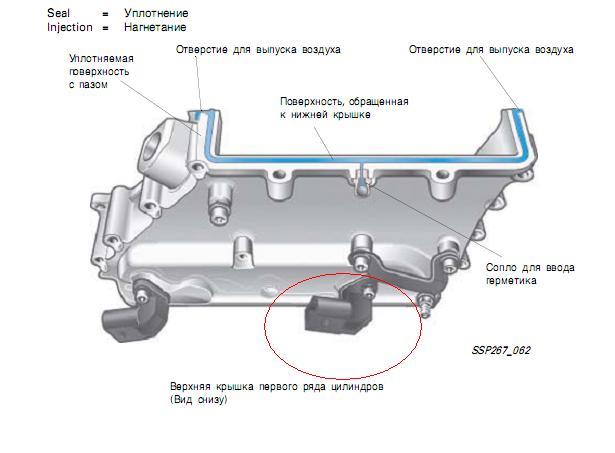 Seal = Уплотнение
Injection = Нагнетание

Уплотняемая поверхность с пазом

Отверстие для выпуска воздуха

Отверстие для выпуска воздуха

Поверхность, обращенная к нижней крышке

Сопло для ввода герметика

SSP267_062

Верхняя крышка первого ряда цилиндров (Вид снизу)