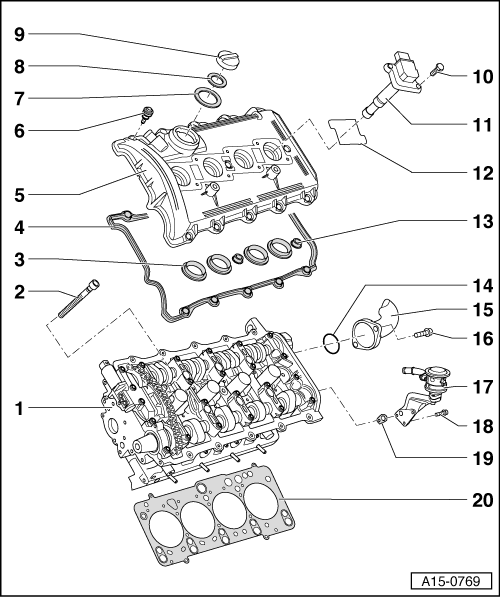 9
8
7
6
5
4
3
2
1
10
11
12
13
14
15
16
17
18
19
20
A15-0769