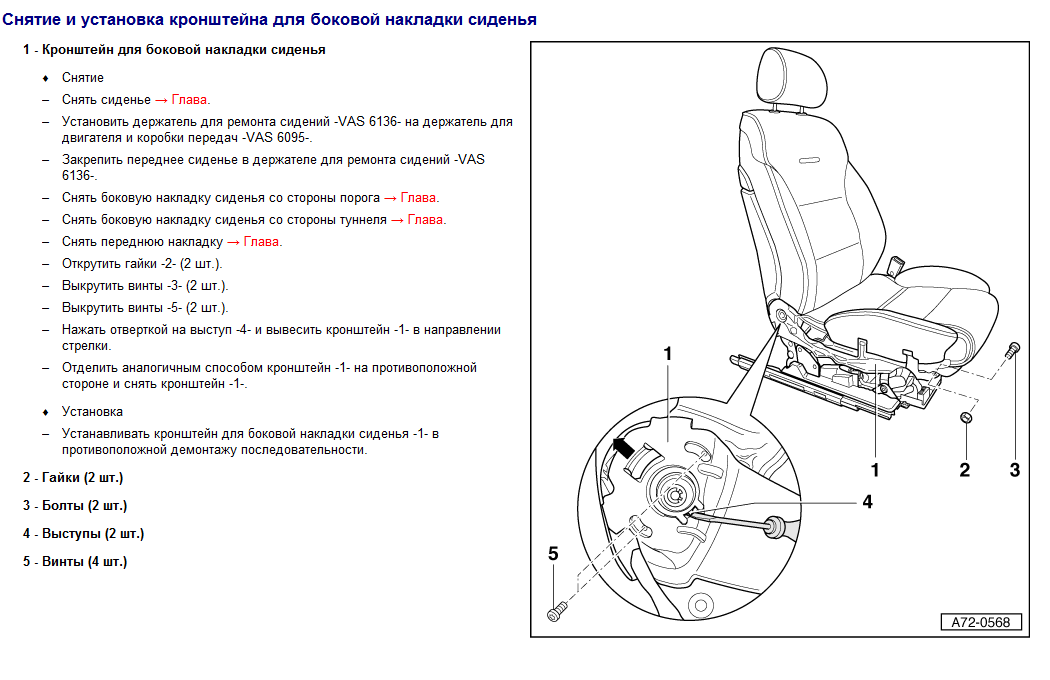 Снятие и установка кронштейна для боковой накладки сиденья

1 - Кронштейн для боковой накладки сиденья

♦ Снятие

– Снять сиденье → Глава.

– Установить держатель для ремонта сидений -VAS 6136- на держатель для двигателя и коробки передач -VAS 6095-.

– Закрепить переднее сиденье в держателе для ремонта сидений -VAS 6136-.

– Снять боковую накладку сиденья со стороны порога → Глава.

– Снять боковую накладку сиденья со стороны туннеля → Глава.

– Снять переднюю накладку → Глава.

– Открутить гайки -2- (2 шт.).

– Выкрутить винты -3- (2 шт.).

– Выкрутить винты -5- (2 шт.).

– Нажать отверткой на выступ -4- и вывесить кронштейн -1- в направлении стрелки.

– Отделить аналогичным способом кронштейн -1- на противоположной стороне и снять кронштейн -1-.

♦ Установка

– Устанавливать кронштейн для боковой накладки сиденья -1- в противоположной демонтажу последовательности.

2 - Гайки (2 шт.)

3 - Болты (2 шт.)

4 - Выступы (2 шт.)

5 - Винты (4 шт.)

1

1

2

3

4

5

A72-0568