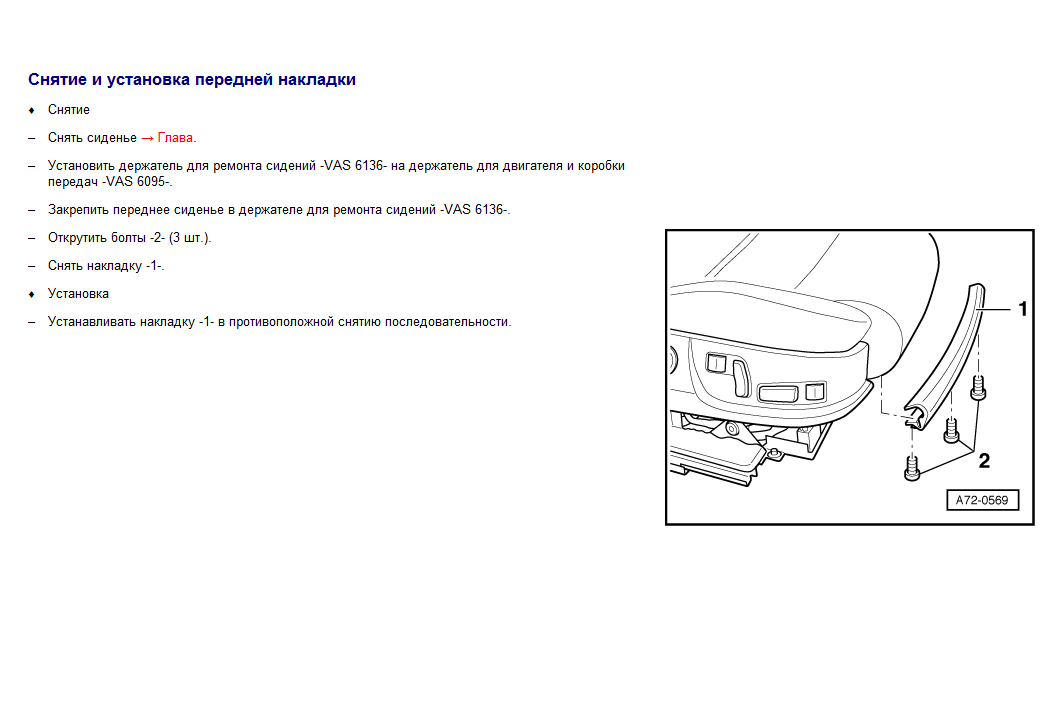 Снятие и установка передней накладки

♦ Снятие

– Снять сиденье → Глава.

– Установить держатель для ремонта сидений -VAS 6136- на держатель для двигателя и коробки передач -VAS 6095-.

– Закрепить переднее сиденье в держателе для ремонта сидений -VAS 6136-.

– Открутить болты -2- (3 шт.).

– Снять накладку -1-.

♦ Установка

– Устанавливать накладку -1- в противоположной снятию последовательности.

1

2

A72-0569