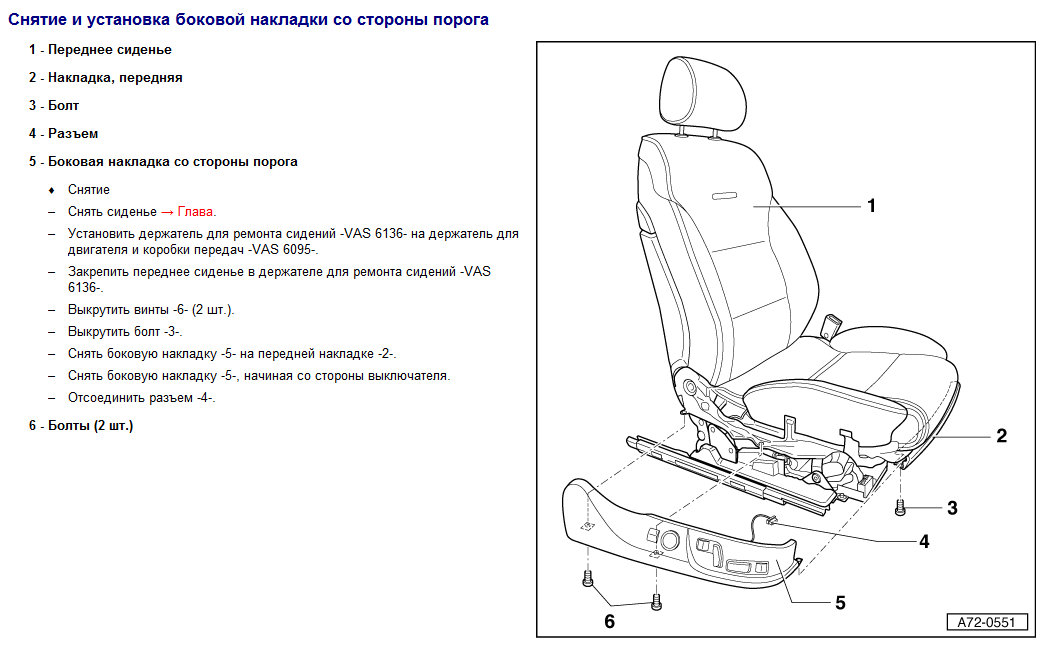 Снятие и установка боковой накладки со стороны порога

1 - Переднее сиденье

2 - Накладка, передняя

3 - Болт

4 - Разъем

5 - Боковая накладка со стороны порога

♦ Снятие

– Снять сиденье → Глава.

– Установить держатель для ремонта сидений -VAS 6136- на держатель для двигателя и коробки передач -VAS 6095-.

– Закрепить переднее сиденье в держателе для ремонта сидений -VAS 6136-.

– Выкрутить винты -6- (2 шт.).

– Выкрутить болт -3-.

– Снять боковую накладку -5- на передней накладке -2-.

– Снять боковую накладку -5-, начиная со стороны выключателя.

– Отсоединить разъем -4-.

6 - Болты (2 шт.)

1

2

3

4

5

6

A72-0551