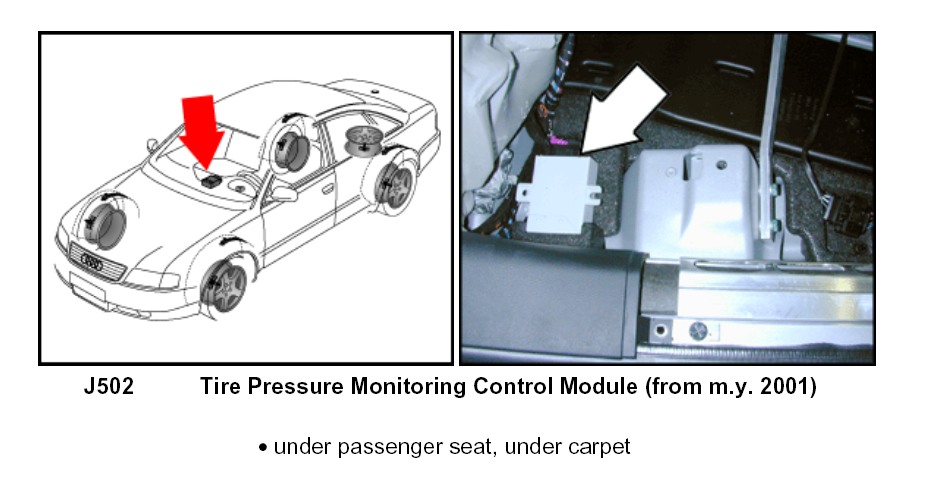 J502 Tire Pressure Monitoring Control Module (from m.y. 2001)

• under passenger seat, under carpet