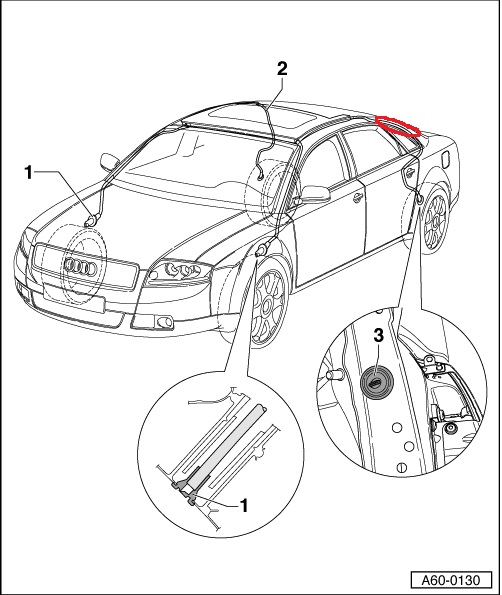 2

1

3

1

A60-0130