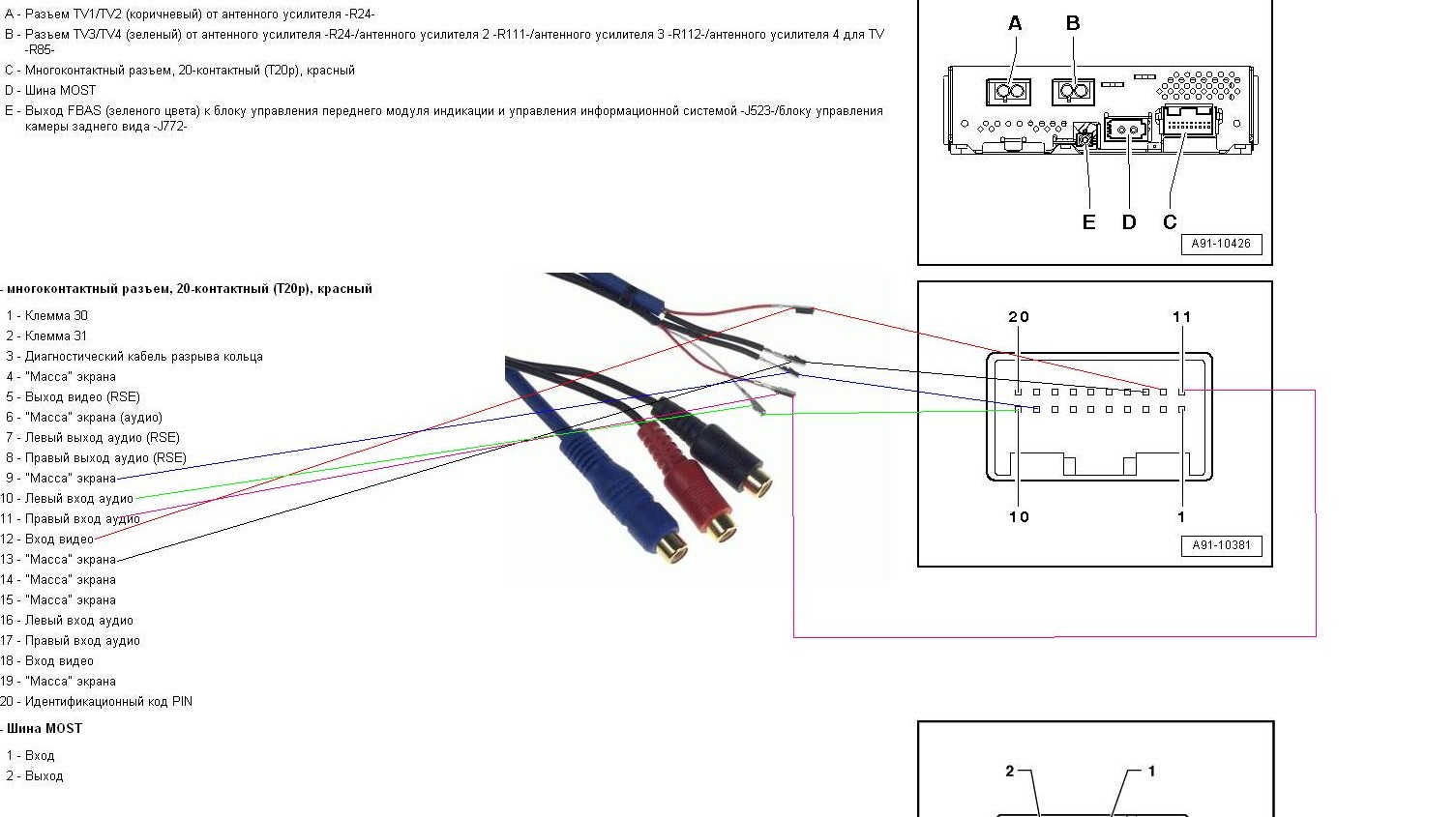 A - Разъем TV1/TV2 (коричневый) от антенного усилителя -R24-

B - Разъем TV3/TV4 (зеленый) от антенного усилителя -R24-/антенного усилителя 2 -R111-/антенного усилителя 3 -R112-/антенного усилителя 4 для TV -R85-

C - Многоконтактный разъем, 20-контактный (T20p), красный

D - Шина MOST

E - Выход FBAS (зеленого цвета) к блоку управления переднего модуля индикации и управления информационной системой -J523-/блоку управления камеры заднего вида -J772-

A B E D C A91-10426

- многоконтактный разъем, 20-контактный (T20p), красный

1 - Клемма 30
2 - Клемма 31
3 - Диагностический кабель разрыва кольца
4 - "Масса" экрана
5 - Выход видео (RSE)
6 - "Масса" экрана (аудио)
7 - Левый выход аудио (RSE)
8 - Правый выход аудио (RSE)
9 - "Масса" экрана
10 - Левый вход аудио
11 - Правый вход аудио
12 - Вход видео
13 - "Масса" экрана
14 - "Масса" экрана
15 - "Масса" экрана
16 - Левый вход аудио
17 - Правый вход аудио
18 - Вход видео
19 - "Масса" экрана
20 - Идентификационный код PIN

20 11 10 1 A91-10381

- Шина MOST

1 - Вход
2 - Выход

2 1