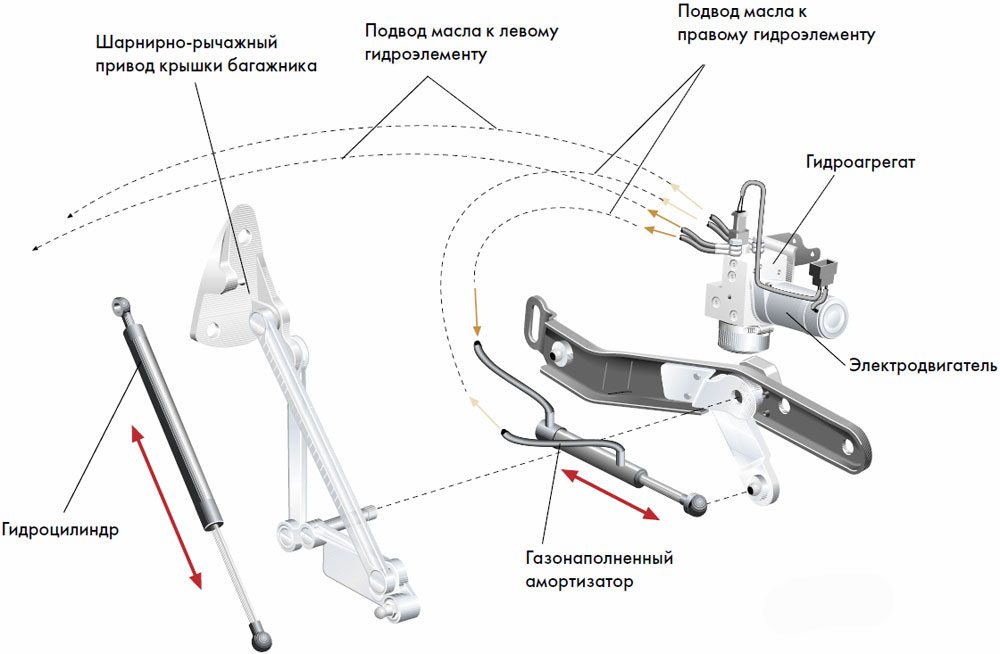 Шарнирно-рычажный привод крышки багажника

Подвод масла к левому гидроэлементу

Подвод масла к правому гидроэлементу

Гидроагрегат

Электродвигатель

Гидроцилиндр

Газонаполненный амортизатор