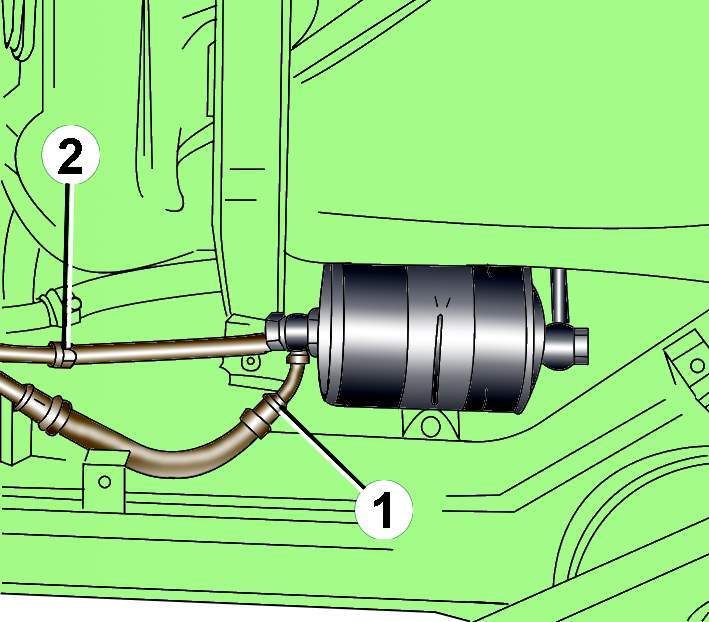 2

1