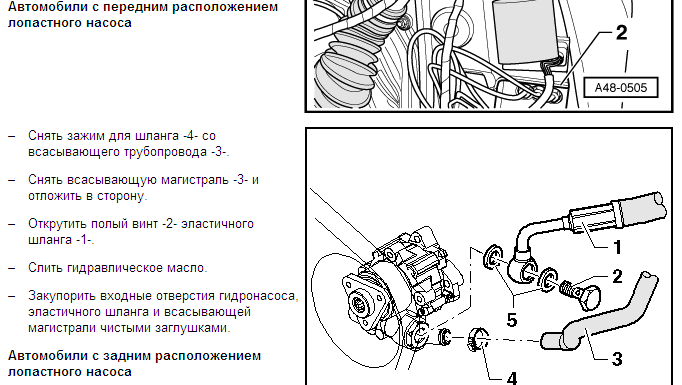 Автомобили с передним расположением лопастного насоса

2

A48-0505

– Снять зажим для шланга -4- со всасывающего трубопровода -3-.

– Снять всасывающую магистраль -3- и отложить в сторону.

– Открутить полый винт -2- эластичного шланга -1-.

– Слить гидравлическое масло.

– Закупорить входные отверстия гидронасоса, эластичного шланга и всасывающей магистрали чистыми заглушками.

Автомобили с задним расположением лопастного насоса

1
2
5
3
4