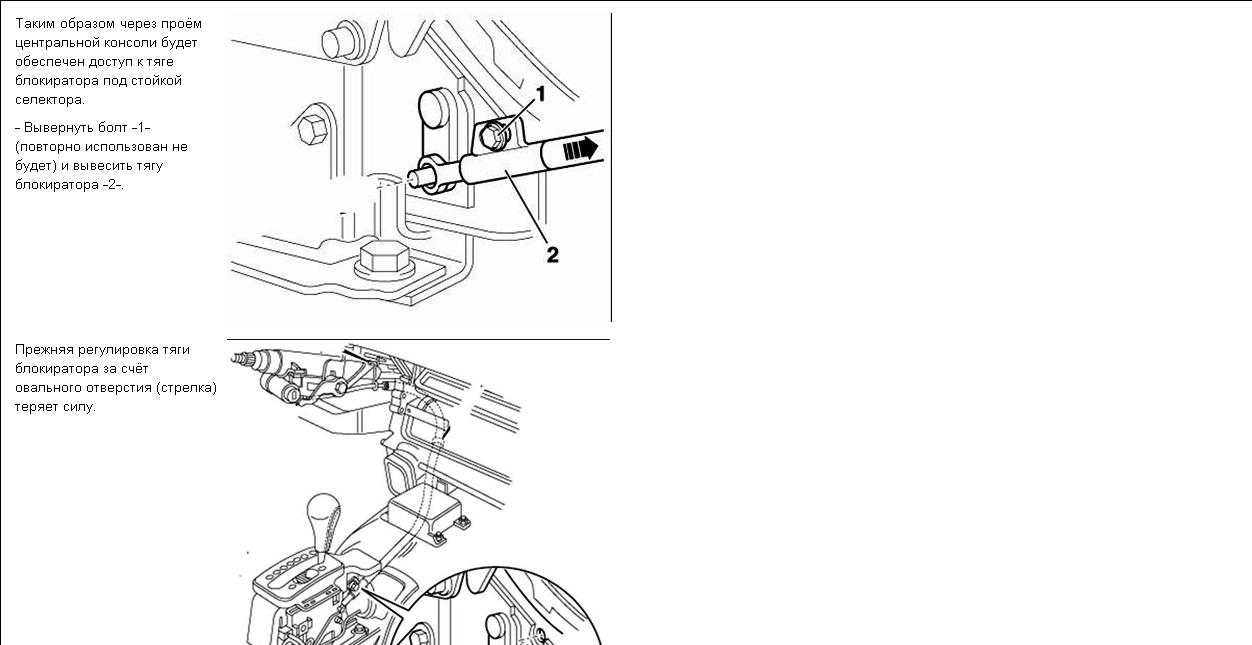 Таким образом через проём центральной консоли будет обеспечен доступ к тяге блокиратора под стойкой селектора.

– Вывернуть болт –1– (повторно использован не будет) и вывесить тягу блокиратора –2–.

1

2

Прежняя регулировка тяги блокиратора за счёт овального отверстия (стрелка) теряет силу.