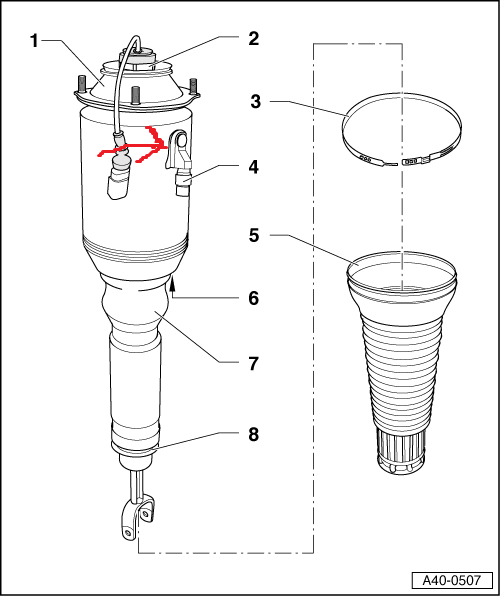 1
2
3
4
5
6
7
8
A40-0507