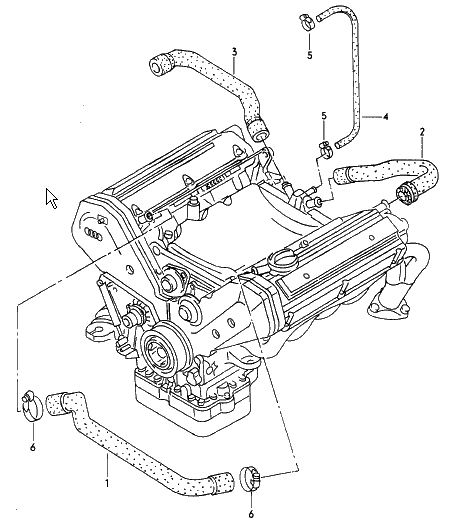 5
3
5
4
2
6
1
6