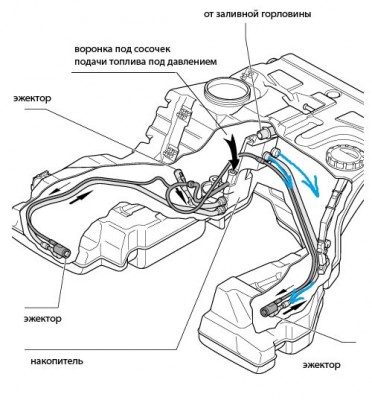 от заливной горловины

воронка под сосочек подачи топлива под давлением

эжектор

эжектор

накопитель

эжектор