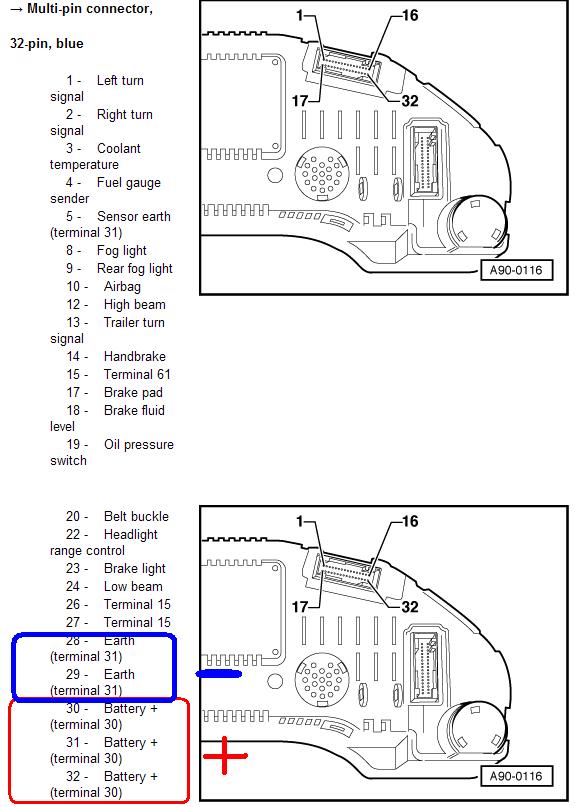 → Multi-pin connector,

32-pin, blue

1 - Left turn signal
2 - Right turn signal
3 - Coolant temperature
4 - Fuel gauge sender
5 - Sensor earth (terminal 31)
8 - Fog light
9 - Rear fog light
10 - Airbag
12 - High beam
13 - Trailer turn signal
14 - Handbrake
15 - Terminal 61
17 - Brake pad
18 - Brake fluid level
19 - Oil pressure switch

1
16
17
32
A90-0116

20 - Belt buckle
22 - Headlight range control
23 - Brake light
24 - Low beam
26 - Terminal 15
27 - Terminal 15
28 - Earth (terminal 31)
29 - Earth (terminal 31)
30 - Battery + (terminal 30)
31 - Battery + (terminal 30)
32 - Battery + (terminal 30)

1
16
17
32
A90-0116