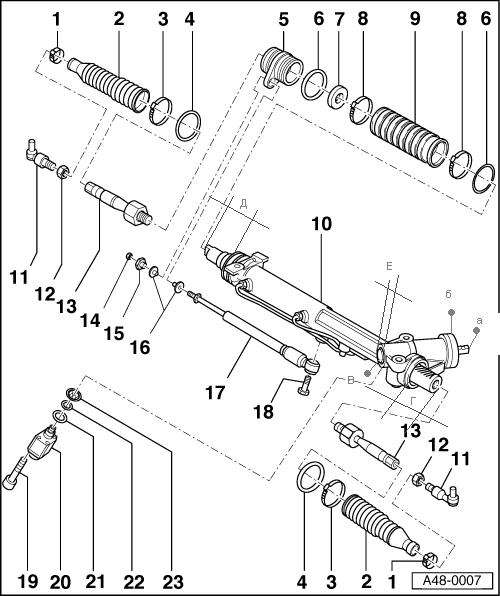 1 2 3 4 5 6 7 8 9 8 6

Д

10

Е

б

а

11

12

13

14

15

16

17

18

В

Г

13

12

11

19 20 21 22 23

4 3 2 1

A48-0007