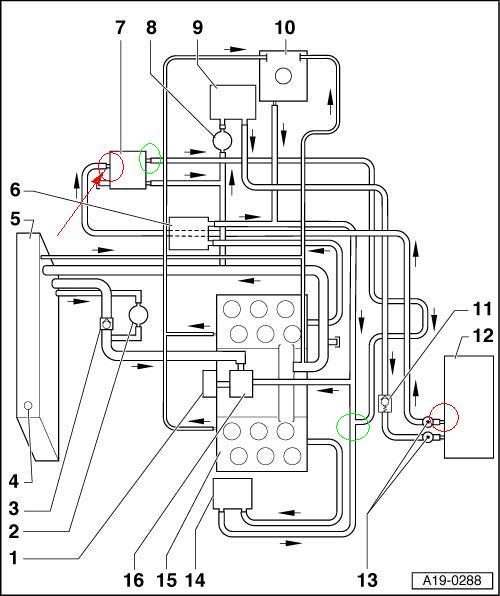 7
8
9
10
6
5
11
12
4
3
2
1
16
15
14
13
A19-0288