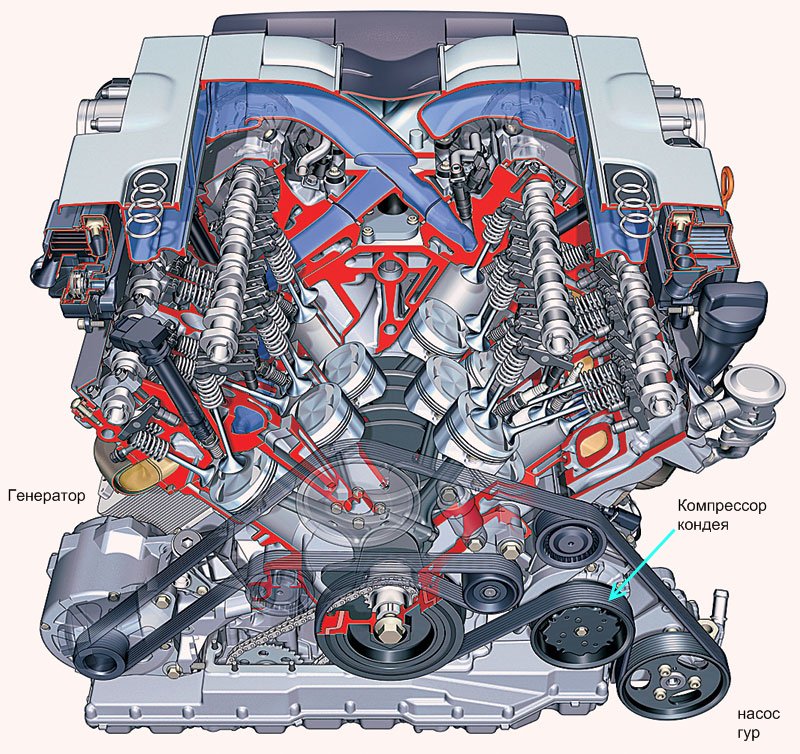 Генератор

Компрессор кондея

насос гур