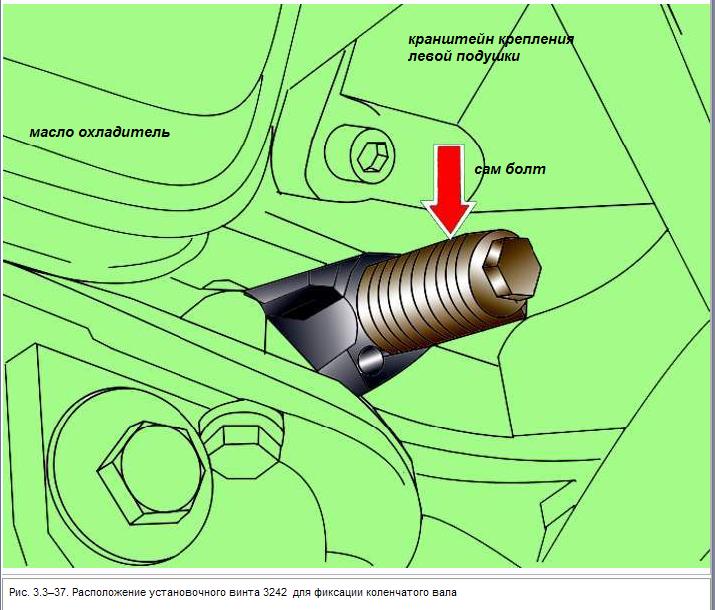 кранштейн крепления левой подушки

масло охладитель

сам болт

Рис. 3.3–37. Расположение установочного винта 3242 для фиксации коленчатого вала