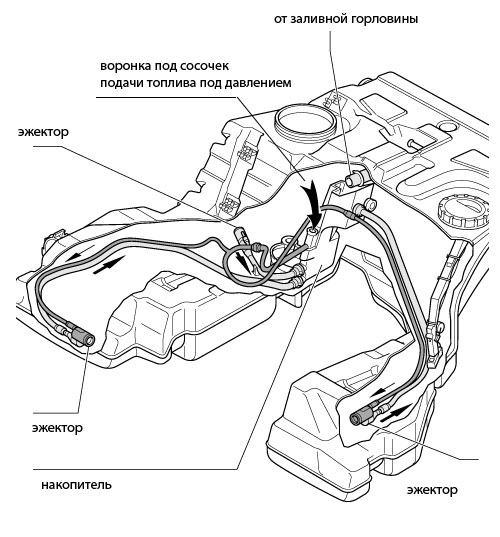 от заливной горловины

воронка под сосочек подачи топлива под давлением

эжектор

эжектор

накопитель

эжектор