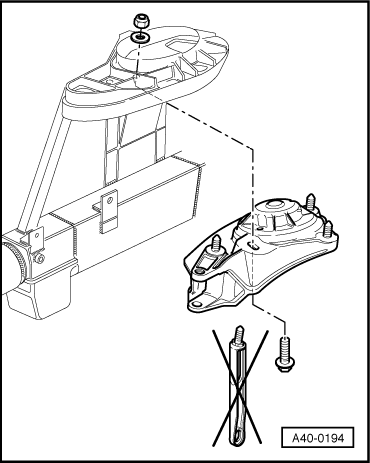 A40-0194