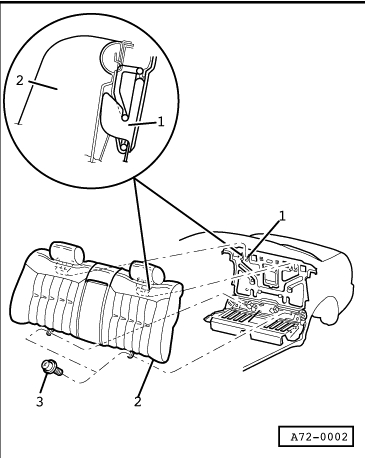 2
1
1
3
2
A72-0002