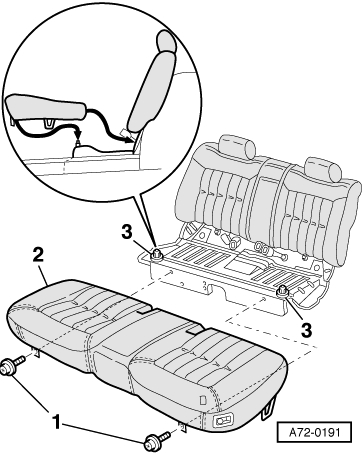 3
2
3
1
A72-0191