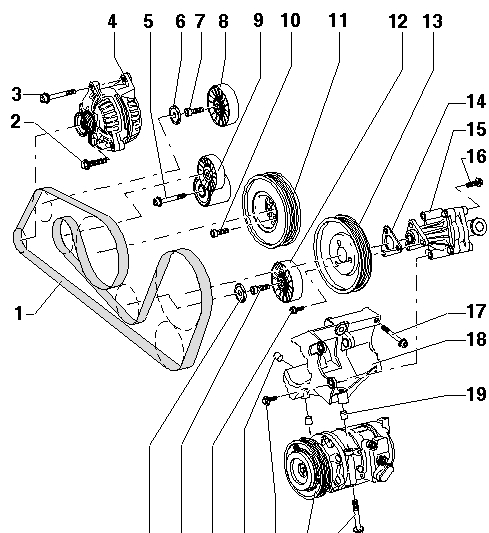 4 5 6 7 8 9 10 11 12 13

3

2

14

15

16

1

17

18

19